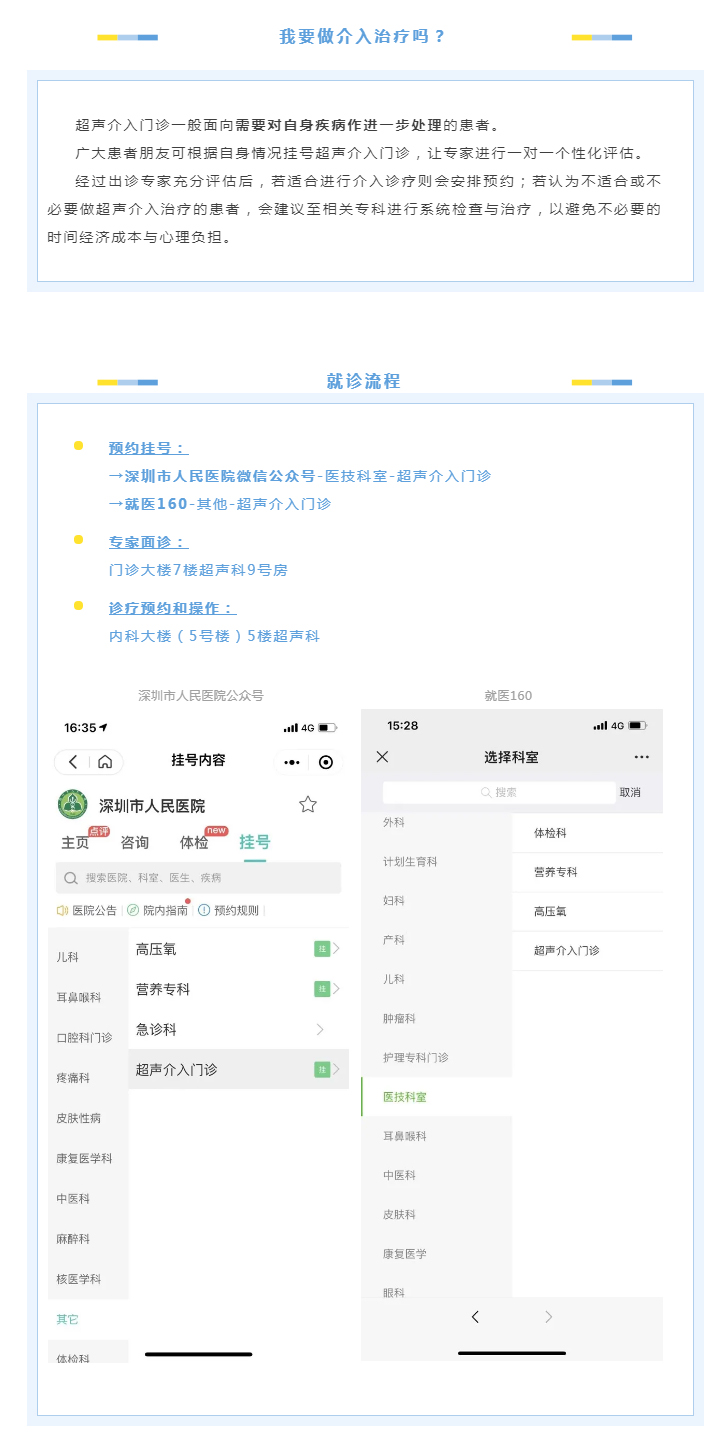 我要做介入治疗吗？

超声介入门诊一般面向需要对自身疾病作进一步处理的患者。

广大患者朋友可根据自身情况挂号超声介入门诊，让专家进行一对一个性化评估。

经过出诊专家充分评估后，若适合进行介入诊疗则会安排预约；若认为不适合或不必要做超声介入治疗的患者，会建议至相关专科进行系统检查与治疗，以避免不必要的时间经济成本与心理负担。

就诊流程

• 预约挂号：
→深圳市人民医院微信公众号-医技科室-超声介入门诊
→就医160-其他-超声介入门诊

• 专家面诊：
门诊大楼7楼超声科9号房

• 诊疗预约和操作：
内科大楼（5号楼）5楼超声科

深圳市人民医院公众号

16:35
4G
挂号内容
深圳市人民医院
主页 点评
咨询
体检 new
挂号
搜索医院、科室、医生、疾病
医院公告 院内指南 预约规则
儿科
耳鼻喉科
口腔科门诊
疼痛科
皮肤性病
康复医学科
中医科
麻醉科
核医学科
其它
体检科
高压氧 挂
营养专科 挂
急诊科
超声介入门诊 挂

就医160

15:28
4G
选择科室
搜索
取消
外科
计划生育科
妇科
产科
儿科
肿瘤科
护理专科门诊
医技科室
耳鼻喉科
中医科
皮肤科
康复医学
眼科
体检科
营养专科
高压氧
超声介入门诊